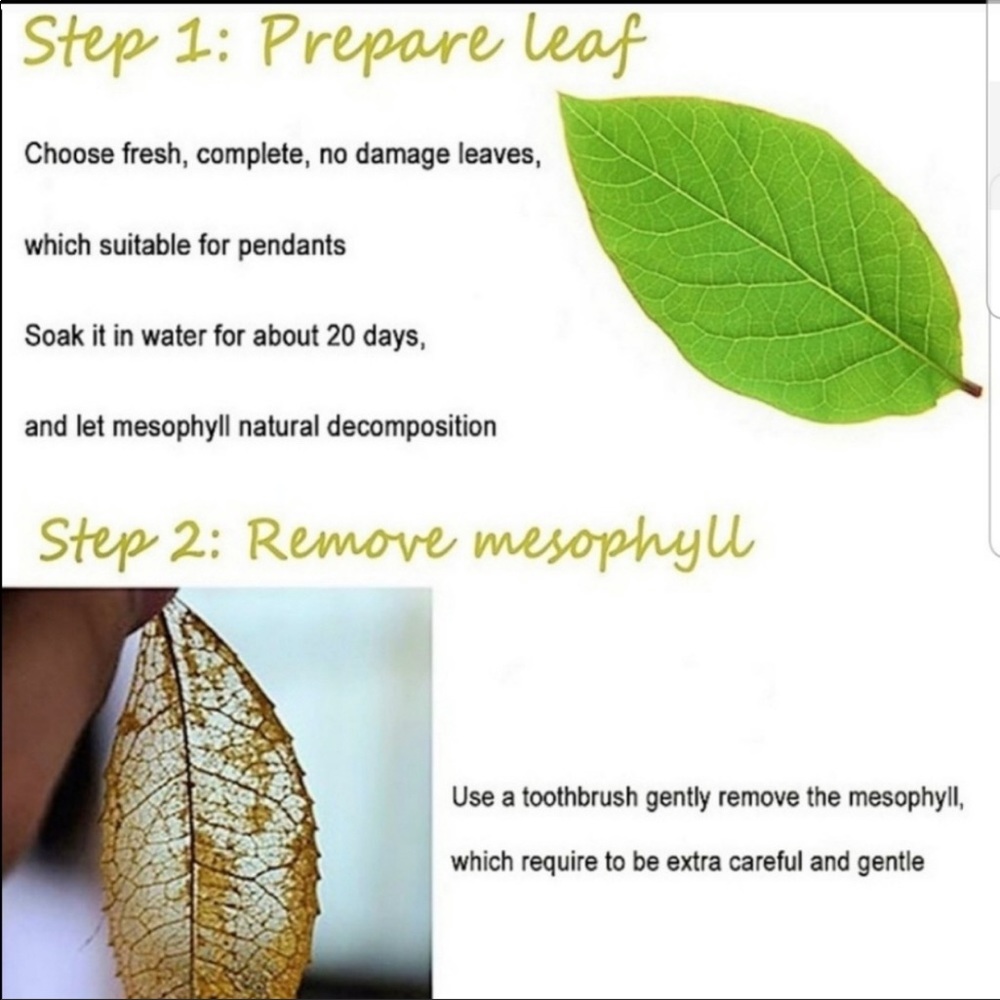 Step 1: Prepare leaf

Choose fresh, complete, no damage leaves,

which suitable for pendants

Soak it in water for about 20 days,

and let mesophyll natural decomposition

Step 2: Remove mesophyll

Use a toothbrush gently remove the mesophyll,

which require to be extra careful and gentle